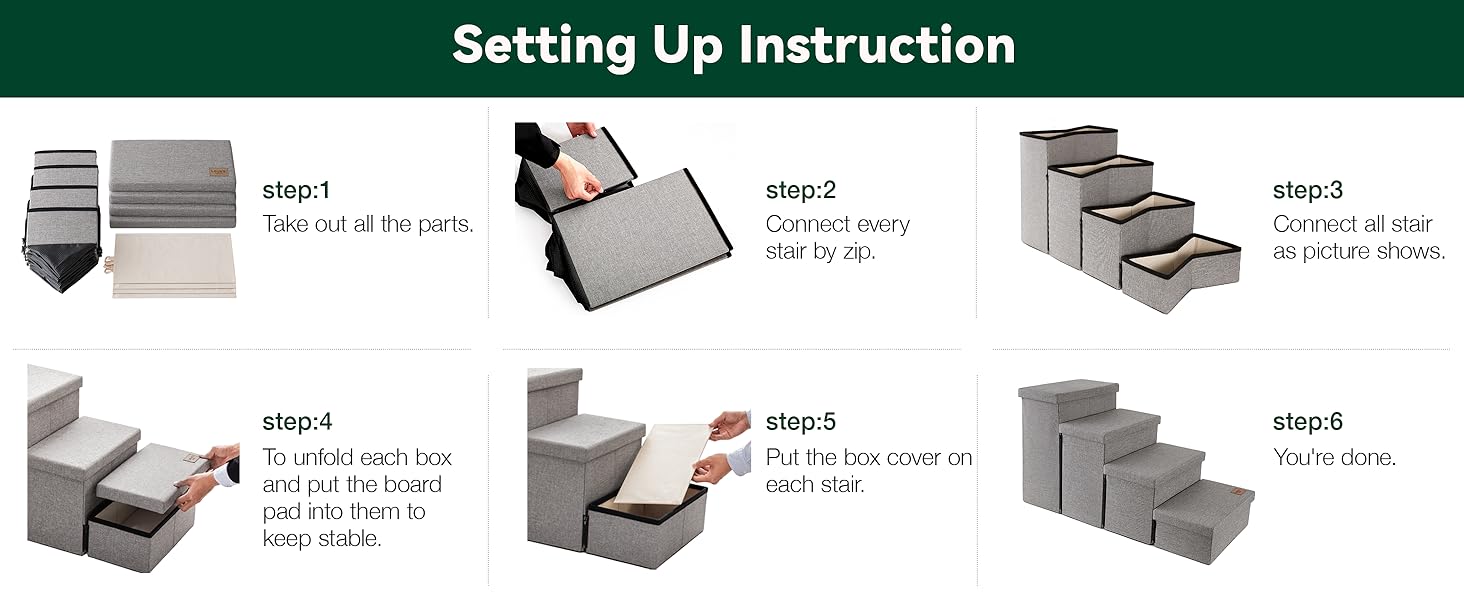 Setting Up Instruction

step:1
Take out all the parts.

step:2
Connect every stair by zip.

step:3
Connect all stair as picture shows.

step:4
To unfold each box and put the board pad into them to keep stable.

step:5
Put the box cover on each stair.

step:6
You're done.