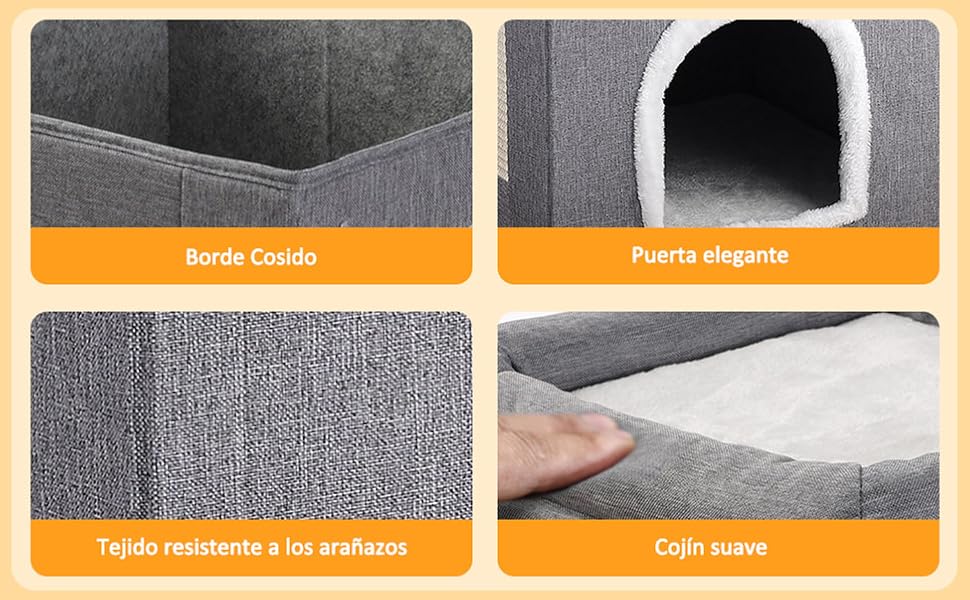 Borde Cosido

Puerta elegante

Tejido resistente a los arañazos

Cojín suave