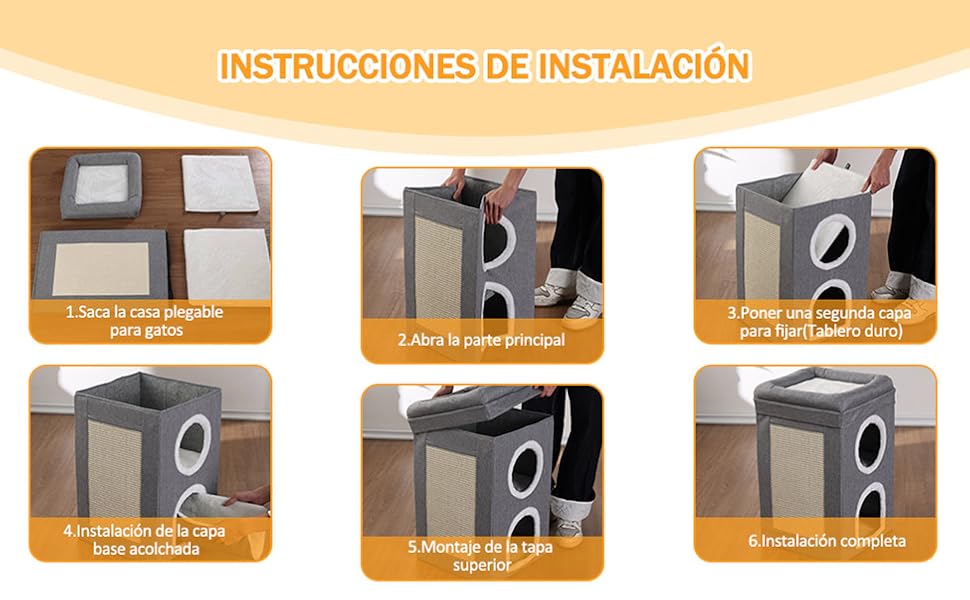 INSTRUCCIONES DE INSTALACIÓN

1.Saca la casa plegable para gatos

2.Abra la parte principal

3.Poner una segunda capa para fijar(Tablero duro)

4.Instalación de la capa base acolchada

5.Montaje de la tapa superior

6.Instalación completa